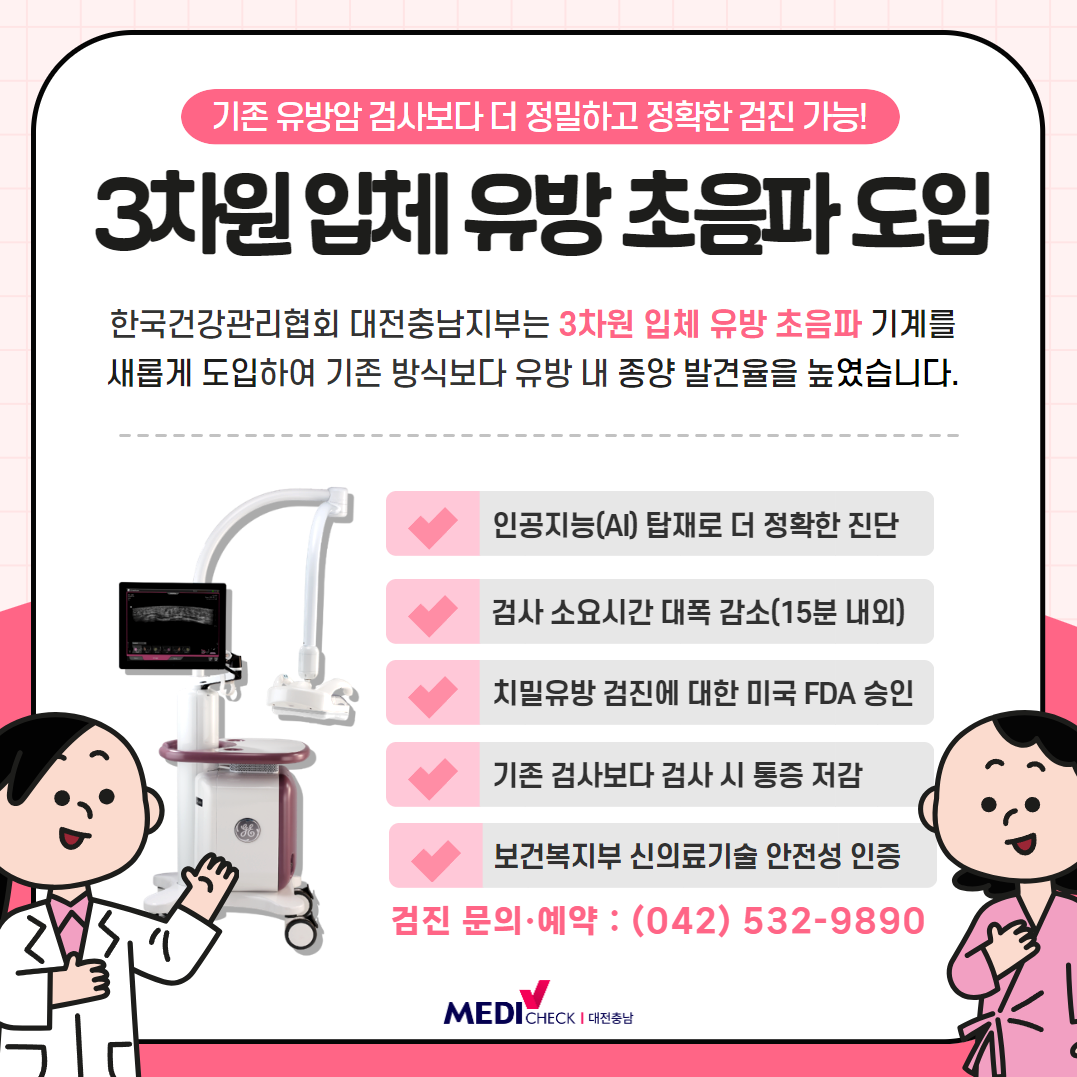 기존 유방암 검사보다 더 정밀하고 정확한 검진 가능!

3차원 입체 유방 초음파 도입

한국건강관리협회 대전충남지부는 3차원 입체 유방 초음파 기계를 새롭게 도입하여 기존 방식보다 유방 내 종양 발견율을 높였습니다.

인공지능(AI) 탑재로 더 정확한 진단

검사 소요시간 대폭 감소(15분 내외)

치밀유방 검진에 대한 미국 FDA 승인

기존 검사보다 검사 시 통증 저감

보건복지부 신의료기술 안전성 인증

검진 문의·예약 : (042) 532-9890

MEDI CHECK | 대전충남